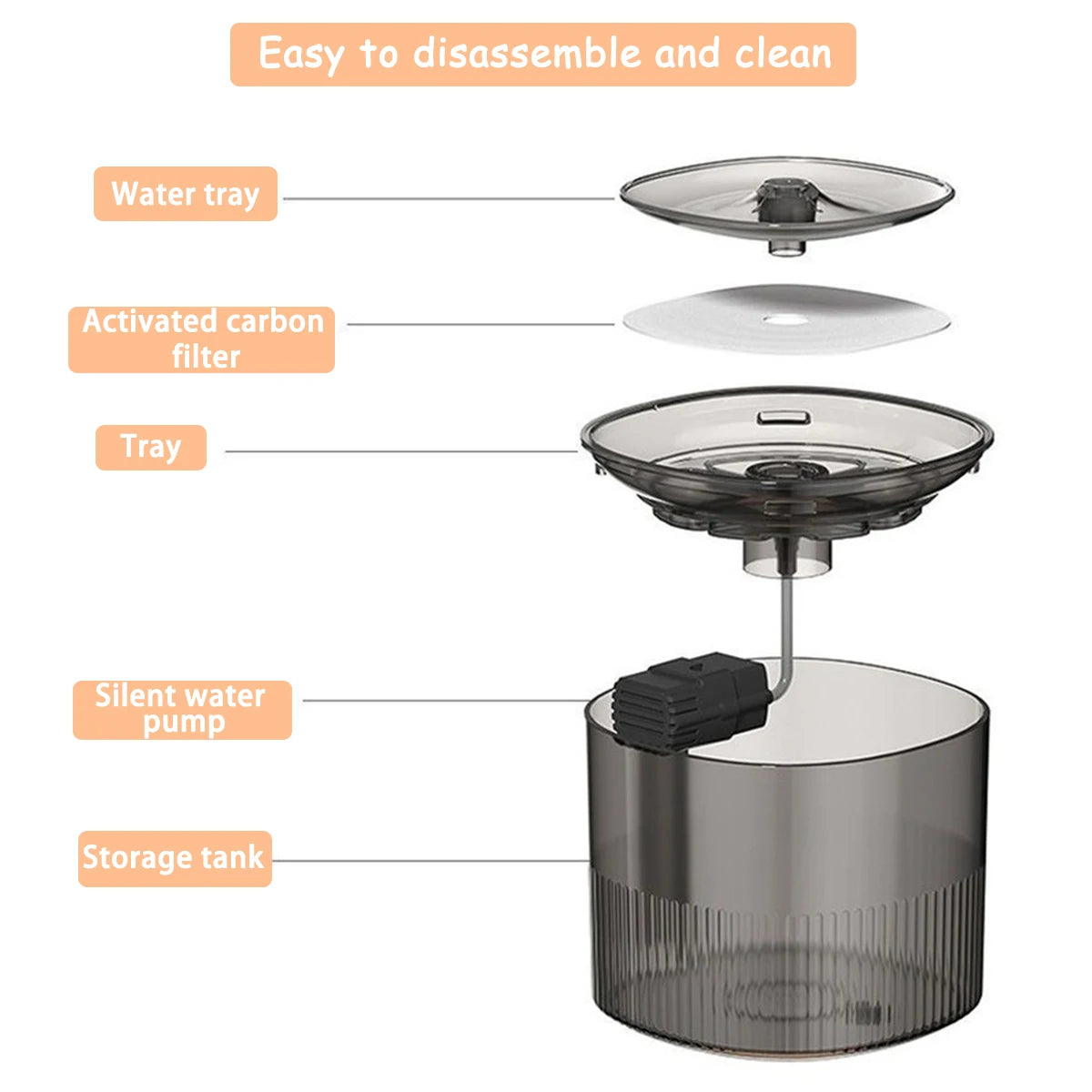 Easy to disassemble and clean

Water tray

Activated carbon filter

Tray

Silent water pump

Storage tank