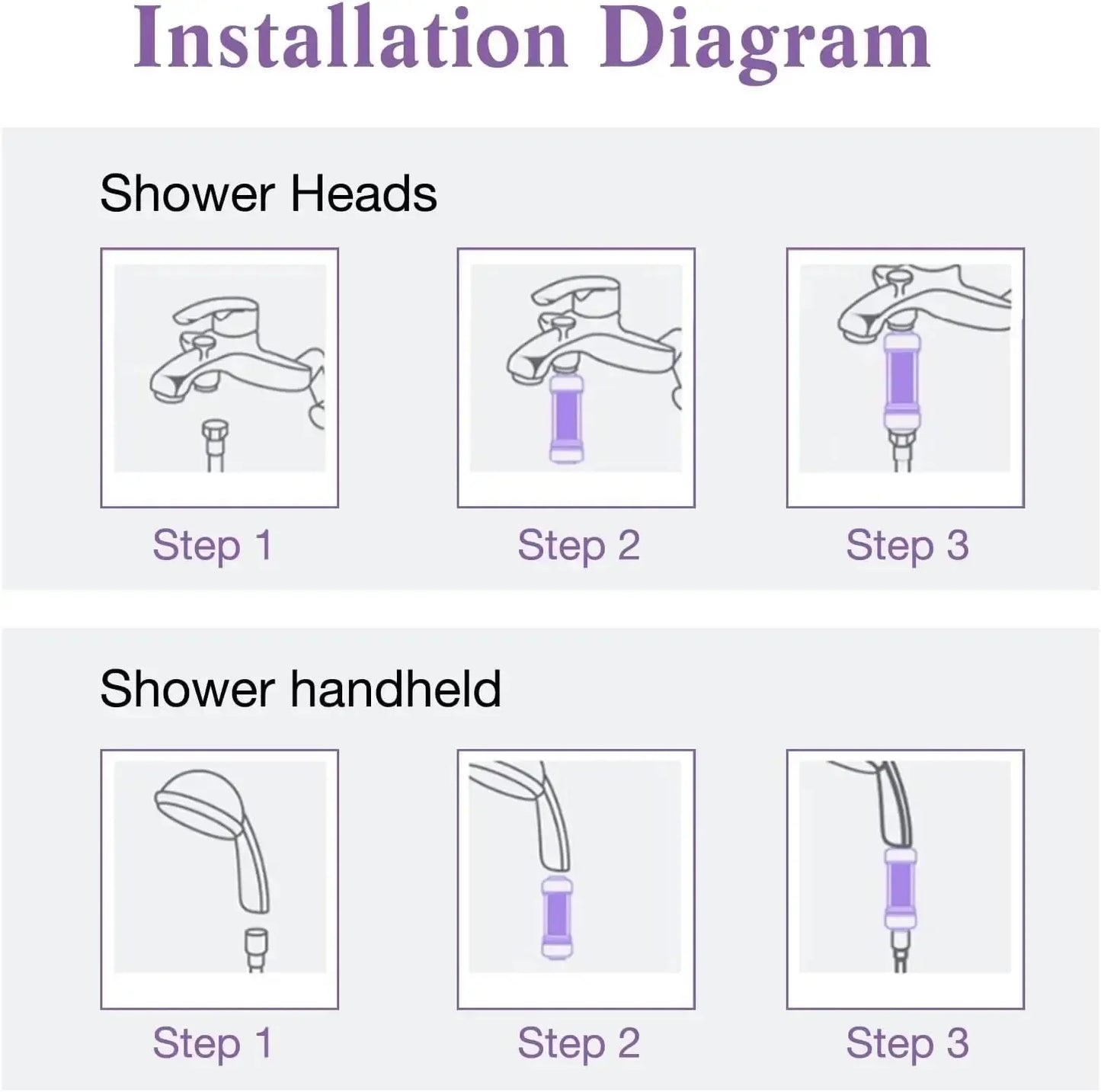 Installation Diagram

Shower Heads

Step 1

Step 2

Step 3

Shower handheld

Step 1

Step 2

Step 3